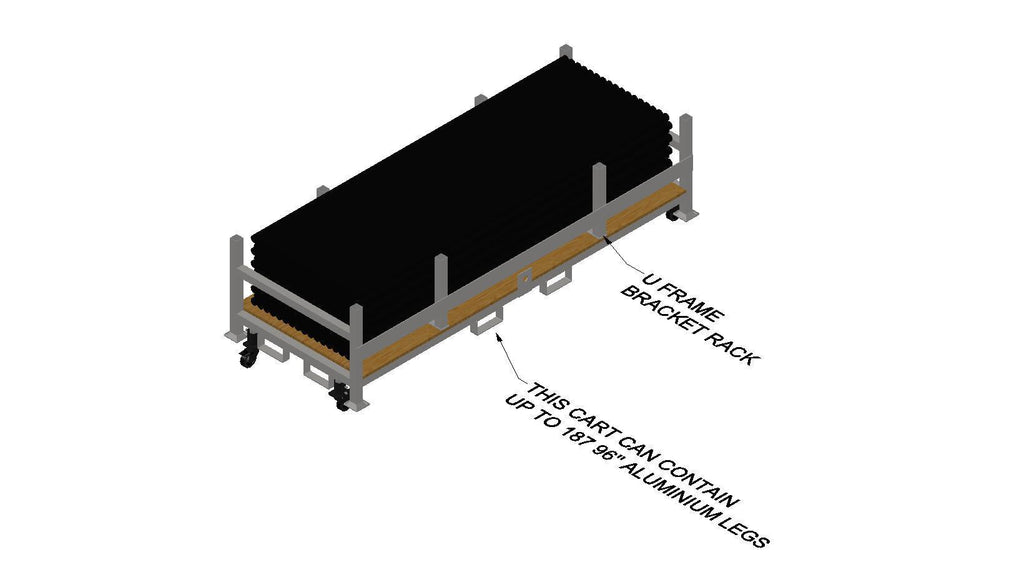 U FRAME
BRACKET RACK

THIS CART CAN CONTAIN
UP TO 187 96" ALUMINIUM LEGS